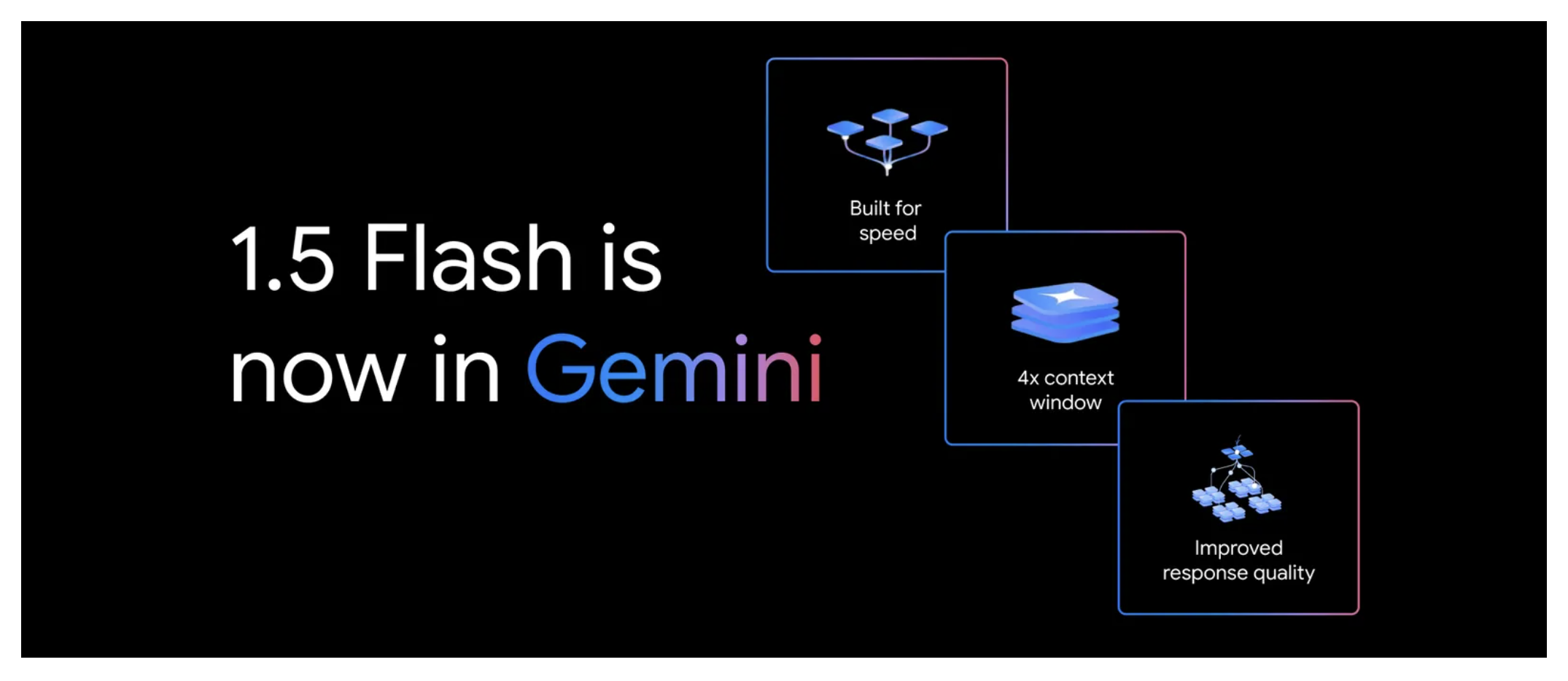 1.5 Flash is now in Gemini

Built for speed

4x context window

Improved response quality